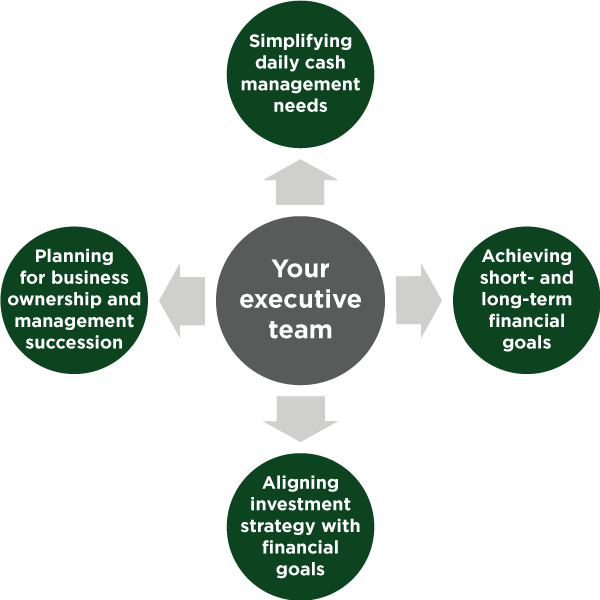 Simplifying daily cash management needs

Planning for business ownership and management succession

Your executive team

Achieving short- and long-term financial goals

Aligning investment strategy with financial goals